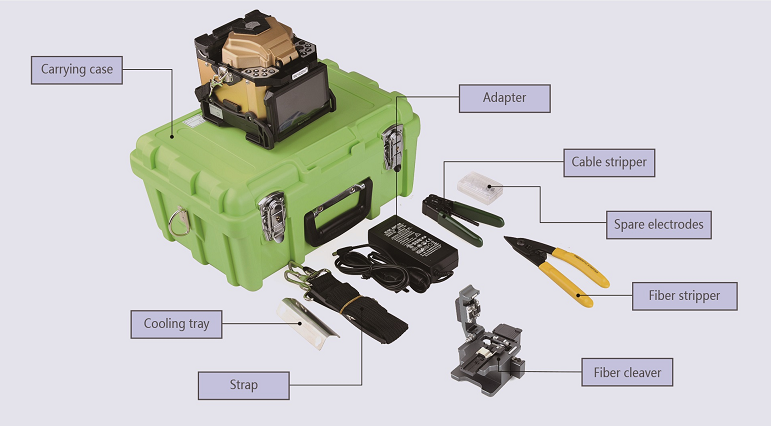 Carrying case

Adapter

Cable stripper

Spare electrodes

Fiber stripper

Cooling tray

Strap

Fiber cleaver